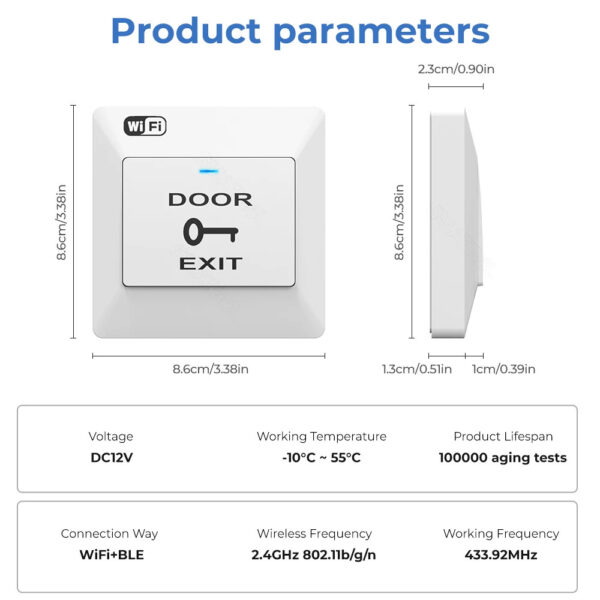 Product parameters

2.3cm/0.90in

WiFi

DOOR

EXIT

8.6cm/3.38in

8.6cm/3.38in

8.6cm/3.38in

1.3cm/0.51in

1cm/0.39in

Voltage
DC12V

Working Temperature
-10°C ~ 55°C

Product Lifespan
100000 aging tests

Connection Way
WiFi+BLE

Wireless Frequency
2.4GHz 802.11b/g/n

Working Frequency
433.92MHz